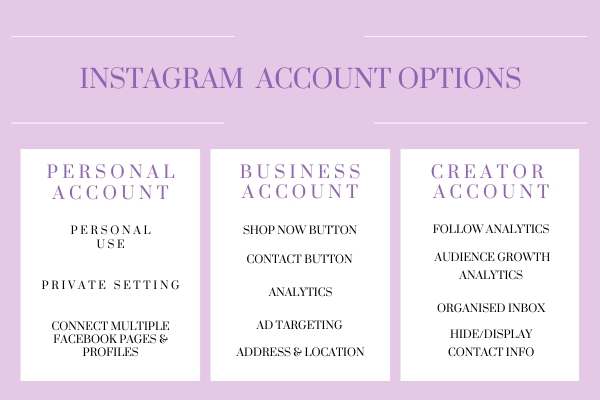 INSTAGRAM ACCOUNT OPTIONS

PERSONAL ACCOUNT

PERSONAL USE

PRIVATE SETTING

CONNECT MULTIPLE FACEBOOK PAGES & PROFILES

BUSINESS ACCOUNT

SHOP NOW BUTTON

CONTACT BUTTON

ANALYTICS

AD TARGETING

ADDRESS & LOCATION

CREATOR ACCOUNT

FOLLOW ANALYTICS

AUDIENCE GROWTH ANALYTICS

ORGANISED INBOX

HIDE/DISPLAY CONTACT INFO